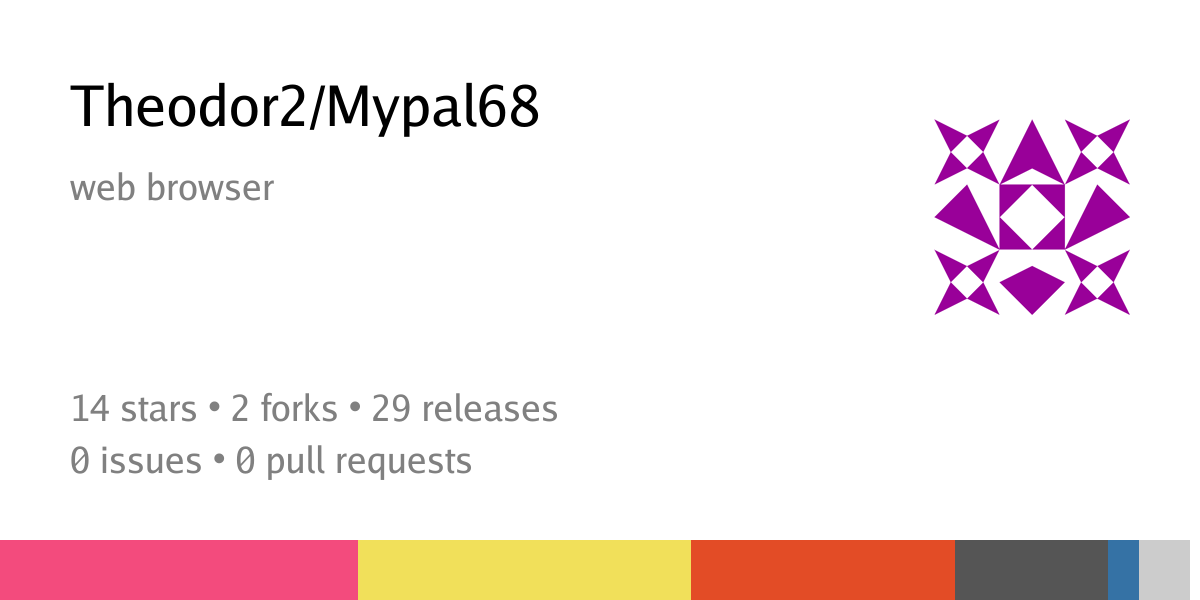 Theodor2/Mypal68

web browser

14 stars • 2 forks • 29 releases
0 issues • 0 pull requests